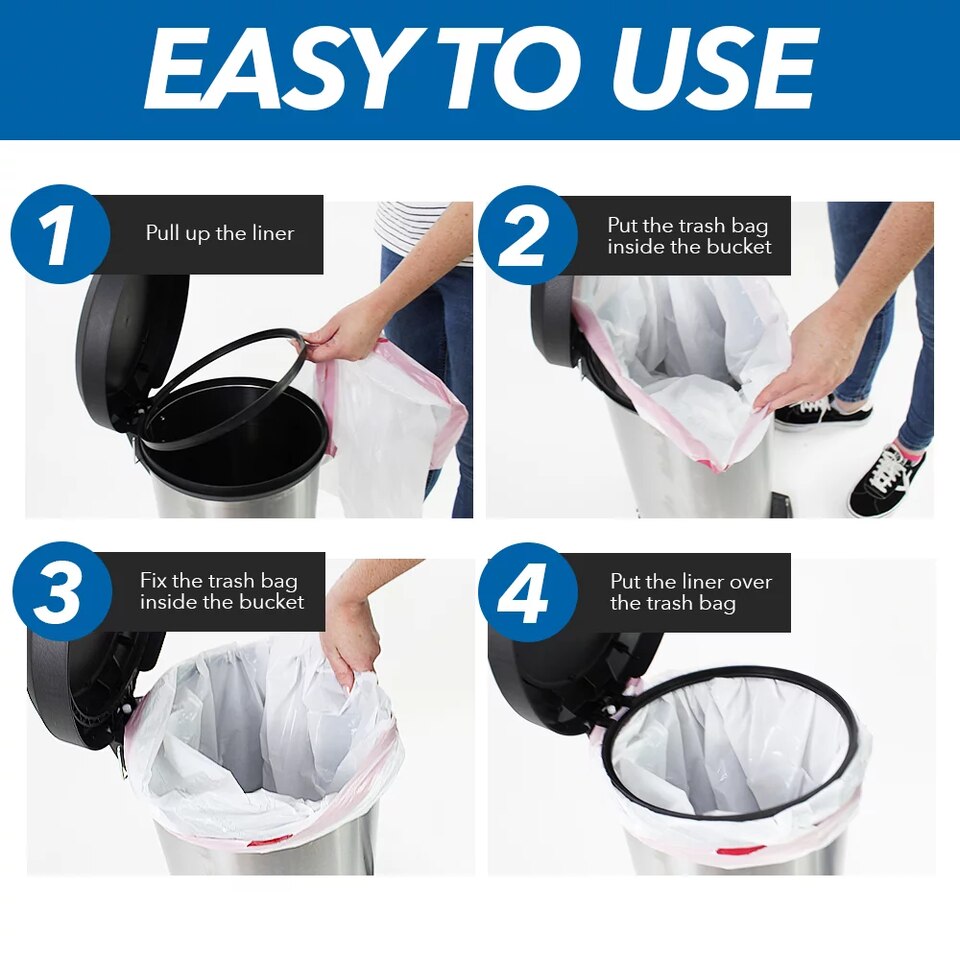 EASY TO USE

1 Pull up the liner

2 Put the trash bag inside the bucket

3 Fix the trash bag inside the bucket

4 Put the liner over the trash bag