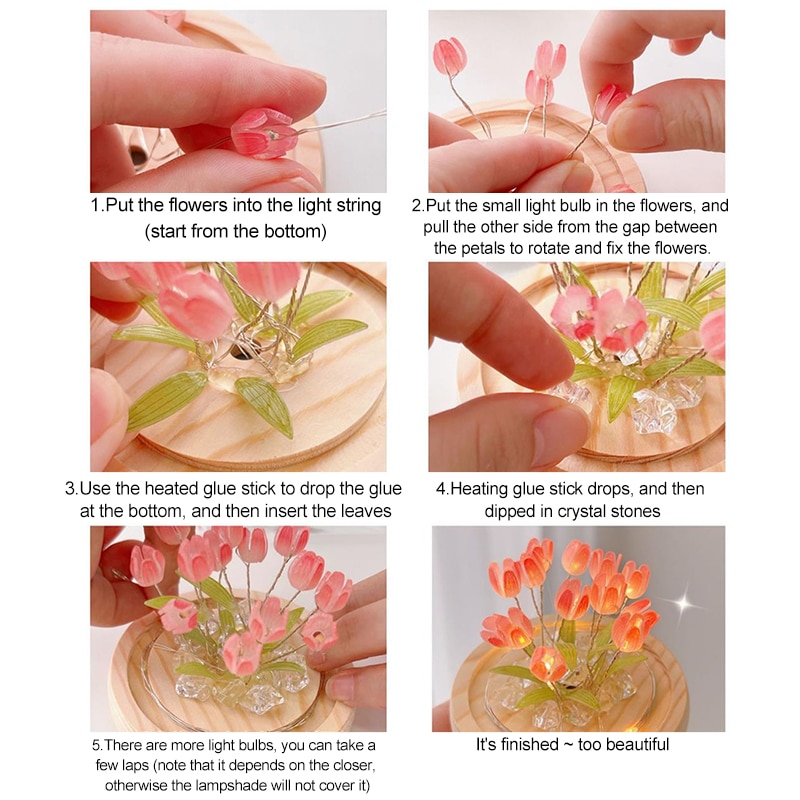 1.Put the flowers into the light string (start from the bottom)

2.Put the small light bulb in the flowers, and pull the other side from the gap between the petals to rotate and fix the flowers.

3.Use the heated glue stick to drop the glue at the bottom, and then insert the leaves

4.Heating glue stick drops, and then dipped in crystal stones

5.There are more light bulbs, you can take a few laps (note that it depends on the closer, otherwise the lampshade will not cover it)

It's finished ~ too beautiful