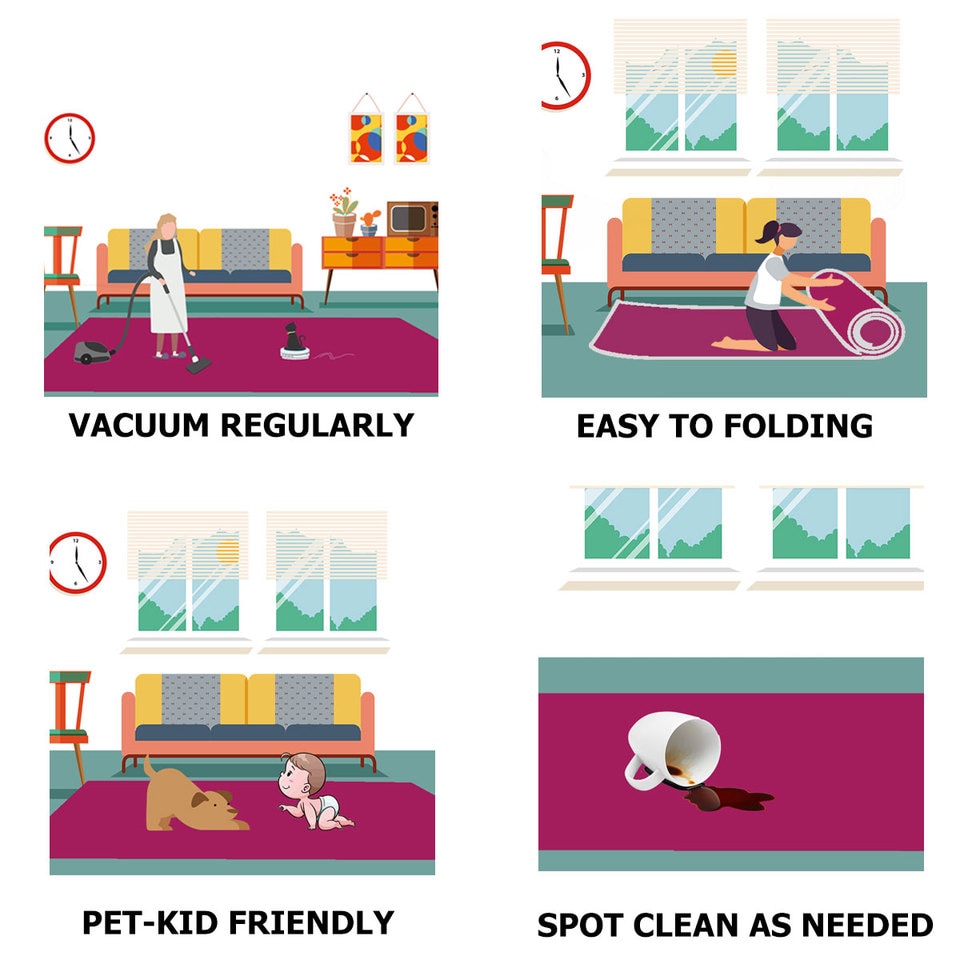 VACUUM REGULARLY

EASY TO FOLDING

PET-KID FRIENDLY

SPOT CLEAN AS NEEDED